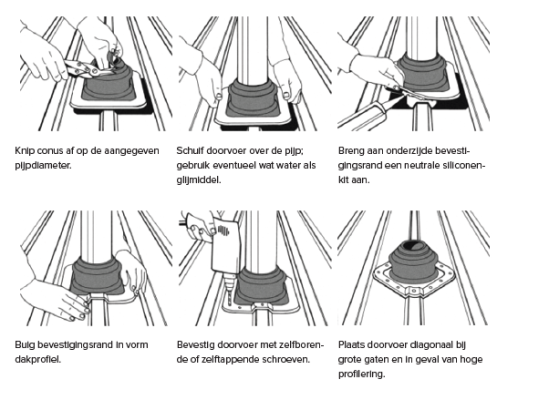 Knip conus af op de aangegeven pijpdiameter.

Schuif doorvoer over de pijp; gebruik eventueel wat water als glijmiddel.

Breng aan onderzijde bevestigingsrand een neutrale siliconenkit aan.

Buig bevestigingsrand in vorm dakprofiel.

Bevestig doorvoer met zelfborende of zelftappende schroeven.

Plaats doorvoer diagonaal bij grote gaten en in geval van hoge profilering.